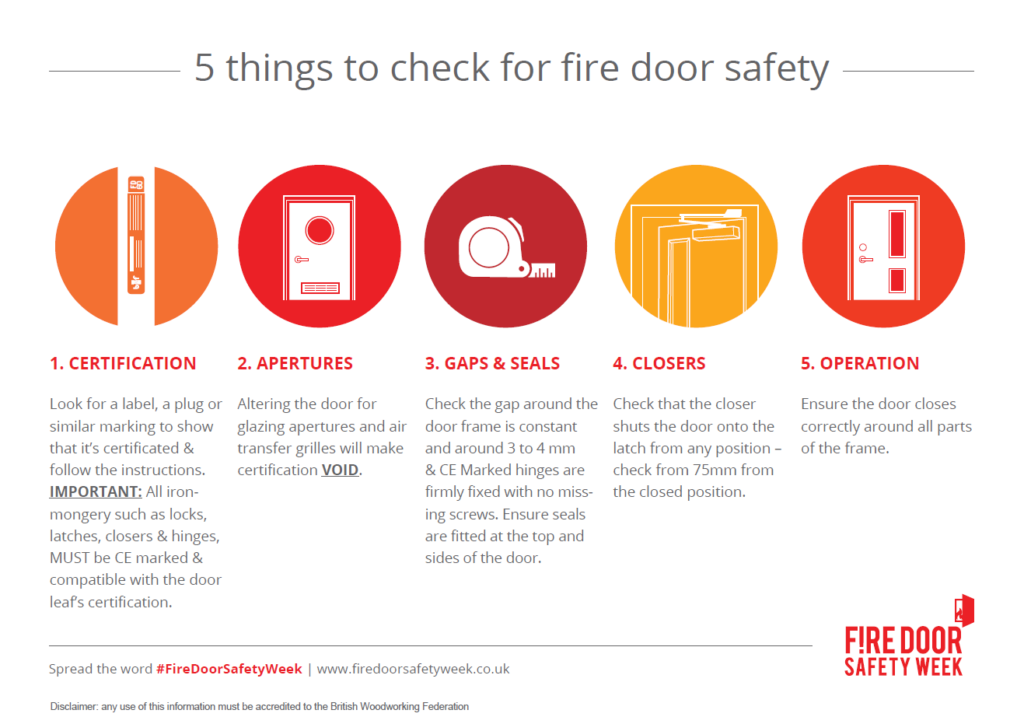 5 things to check for fire door safety

1. CERTIFICATION

Look for a label, a plug or similar marking to show that it's certificated & follow the instructions. IMPORTANT: All ironmongery such as locks, latches, closers & hinges, MUST be CE marked & compatible with the door leaf's certification.

2. APERTURES

Altering the door for glazing apertures and air transfer grilles will make certification VOID.

3. GAPS & SEALS

Check the gap around the door frame is constant and around 3 to 4 mm & CE Marked hinges are firmly fixed with no missing screws. Ensure seals are fitted at the top and sides of the door.

4. CLOSERS

Check that the closer shuts the door onto the latch from any position – check from 75mm from the closed position.

5. OPERATION

Ensure the door closes correctly around all parts of the frame.

Spread the word #FireDoorSafetyWeek | www.firedoorsafetyweek.co.uk

F!RE DOOR SAFETY WEEK

Disclaimer: any use of this information must be accredited to the British Woodworking Federation